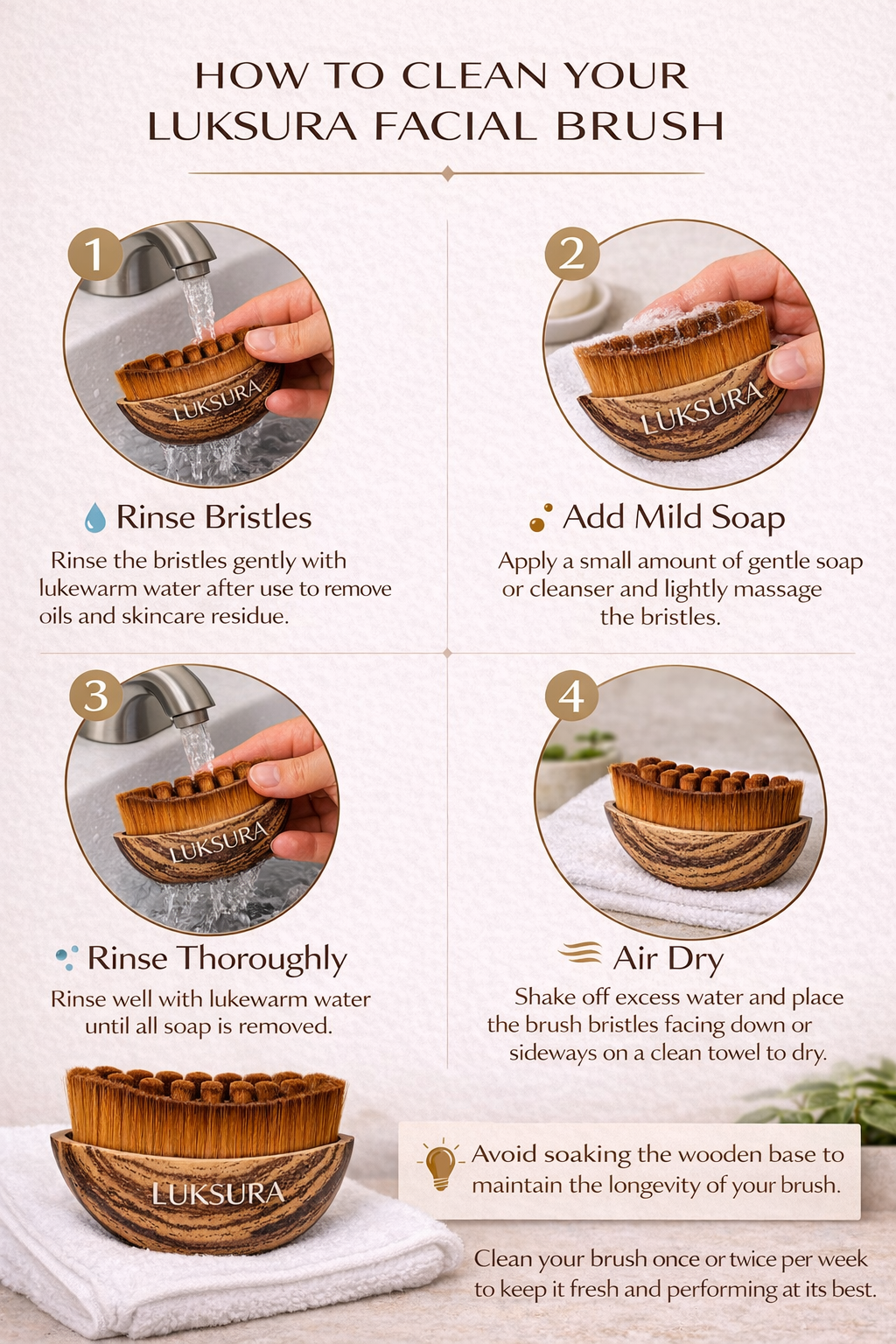 HOW TO CLEAN YOUR LUKSURA FACIAL BRUSH

1

LUKSURA

Rinse Bristles

Rinse the bristles gently with lukewarm water after use to remove oils and skincare residue.

2

LUKSURA

Add Mild Soap

Apply a small amount of gentle soap or cleanser and lightly massage the bristles.

3

LUKSURA

Rinse Thoroughly

Rinse well with lukewarm water until all soap is removed.

4

Air Dry

Shake off excess water and place the brush bristles facing down or sideways on a clean towel to dry.

LUKSURA

Avoid soaking the wooden base to maintain the longevity of your brush.

Clean your brush once or twice per week to keep it fresh and performing at its best.