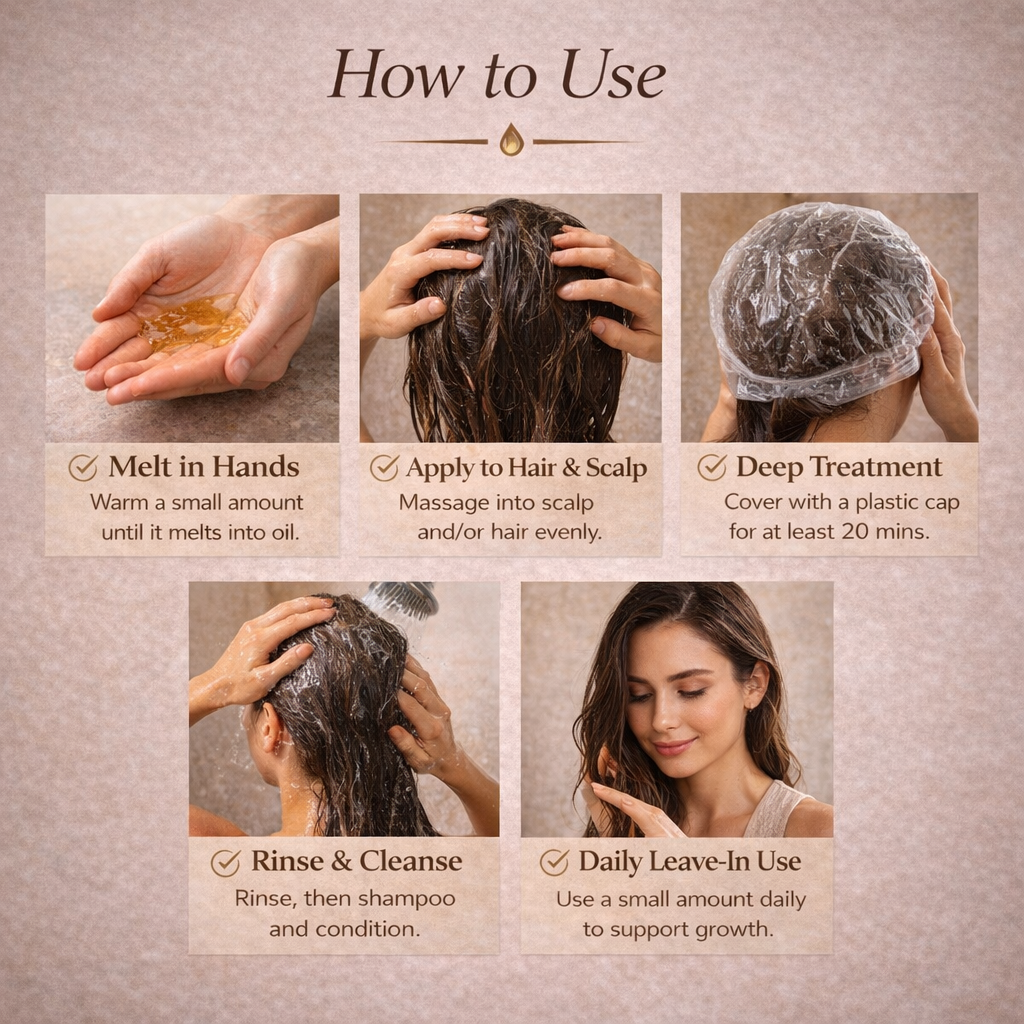 How to Use

Melt in Hands
Warm a small amount until it melts into oil.

Apply to Hair & Scalp
Massage into scalp and/or hair evenly.

Deep Treatment
Cover with a plastic cap for at least 20 mins.

Rinse & Cleanse
Rinse, then shampoo and condition.

Daily Leave-In Use
Use a small amount daily to support growth.